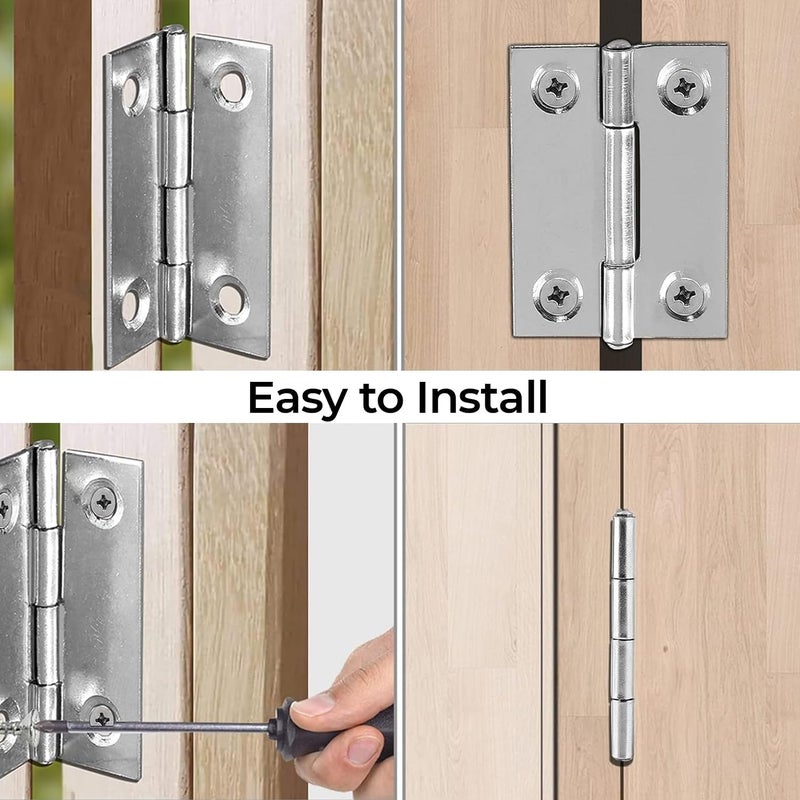 Easy to Install